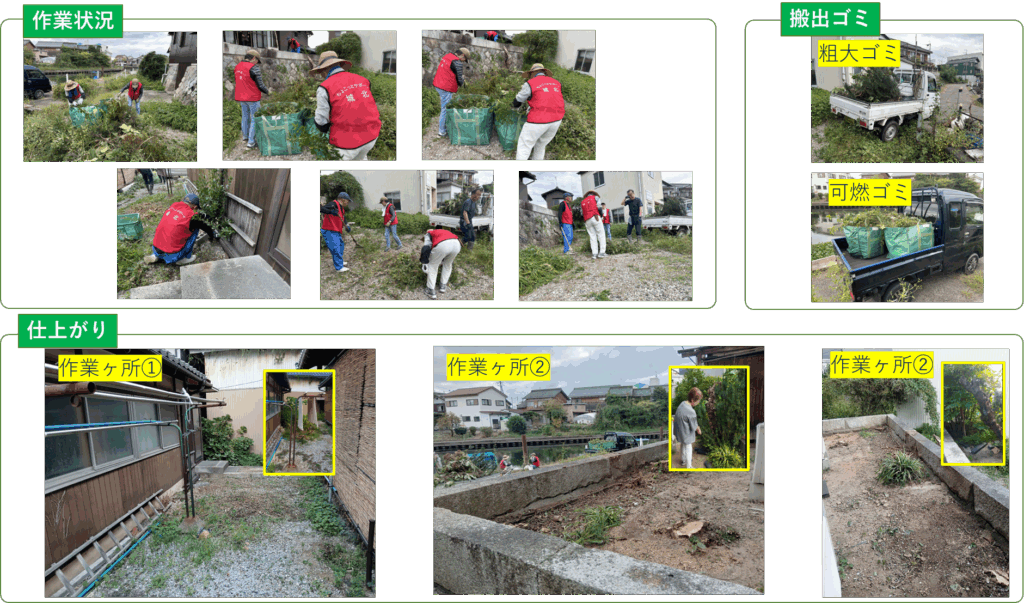 作業状況

搬出ゴミ

粗大ゴミ

可燃ゴミ

仕上がり

作業ヶ所①

作業ヶ所②

作業ヶ所②